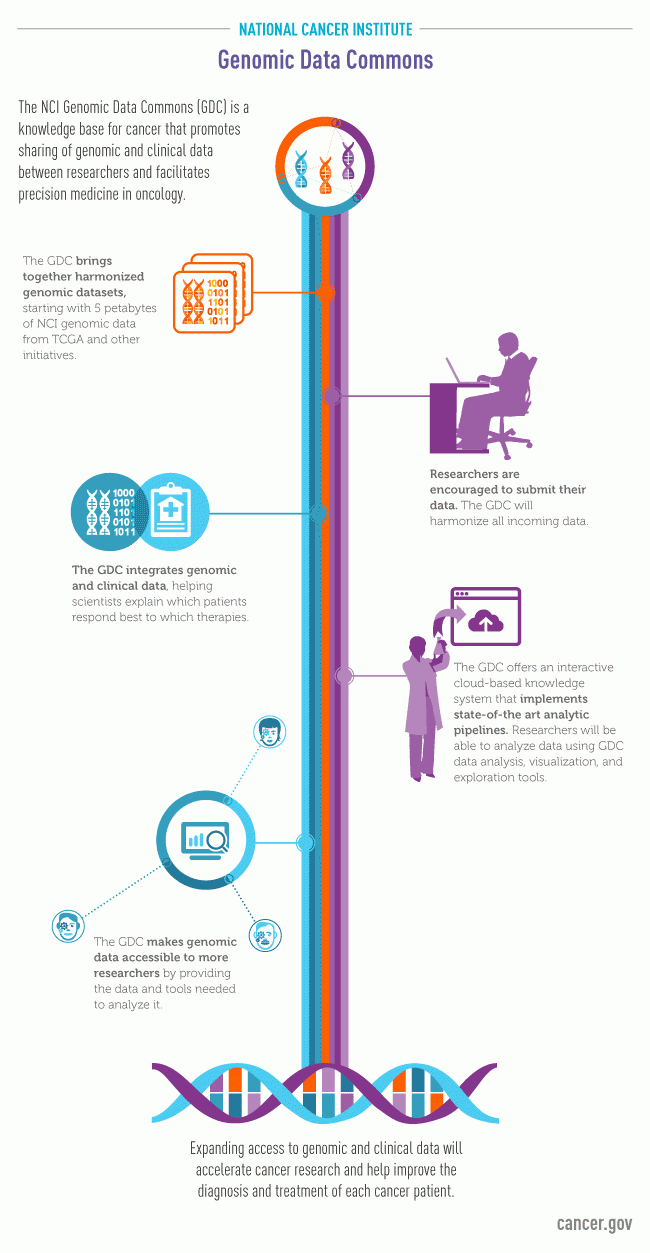 NATIONAL CANCER INSTITUTE

Genomic Data Commons

The NCI Genomic Data Commons (GDC) is a knowledge base for cancer that promotes sharing of genomic and clinical data between researchers and facilitates precision medicine in oncology.

The GDC brings together harmonized genomic datasets, starting with 5 petabytes of NCI genomic data from TCGA and other initiatives.

1000
0101
1101
0101
1011

Researchers are encouraged to submit their data. The GDC will harmonize all incoming data.

1000
0101
1101
0101
1011

The GDC integrates genomic and clinical data, helping scientists explain which patients respond best to which therapies.

The GDC offers an interactive cloud-based knowledge system that implements state-of-the art analytic pipelines. Researchers will be able to analyze data using GDC data analysis, visualization, and exploration tools.

The GDC makes genomic data accessible to more researchers by providing the data and tools needed to analyze it.

Expanding access to genomic and clinical data will accelerate cancer research and help improve the diagnosis and treatment of each cancer patient.

cancer.gov