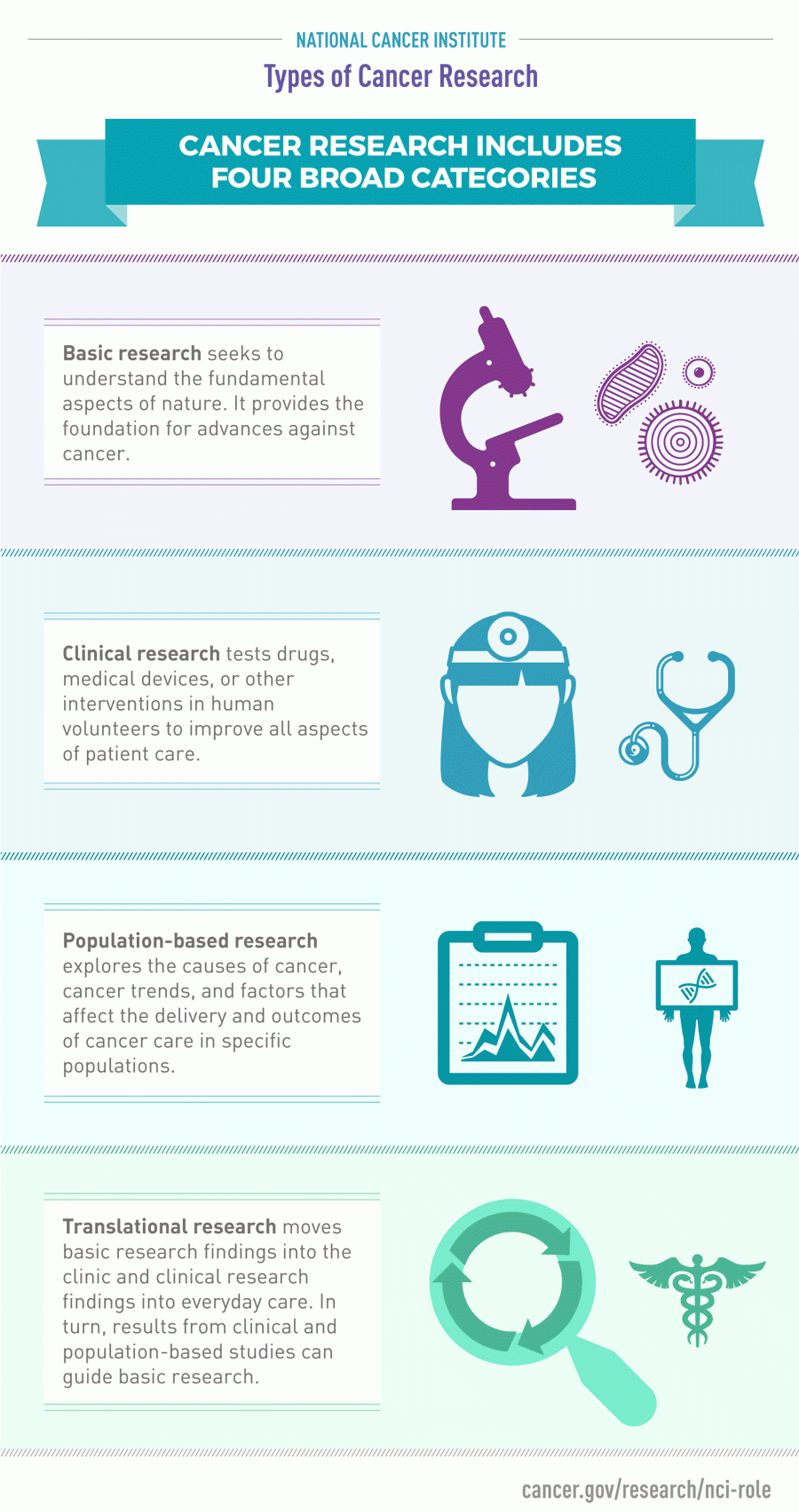 NATIONAL CANCER INSTITUTE

Types of Cancer Research

CANCER RESEARCH INCLUDES FOUR BROAD CATEGORIES

Basic research seeks to understand the fundamental aspects of nature. It provides the foundation for advances against cancer.

Clinical research tests drugs, medical devices, or other interventions in human volunteers to improve all aspects of patient care.

Population-based research explores the causes of cancer, cancer trends, and factors that affect the delivery and outcomes of cancer care in specific populations.

Translational research moves basic research findings into the clinic and clinical research findings into everyday care. In turn, results from clinical and population-based studies can guide basic research.

cancer.gov/research/nci-role